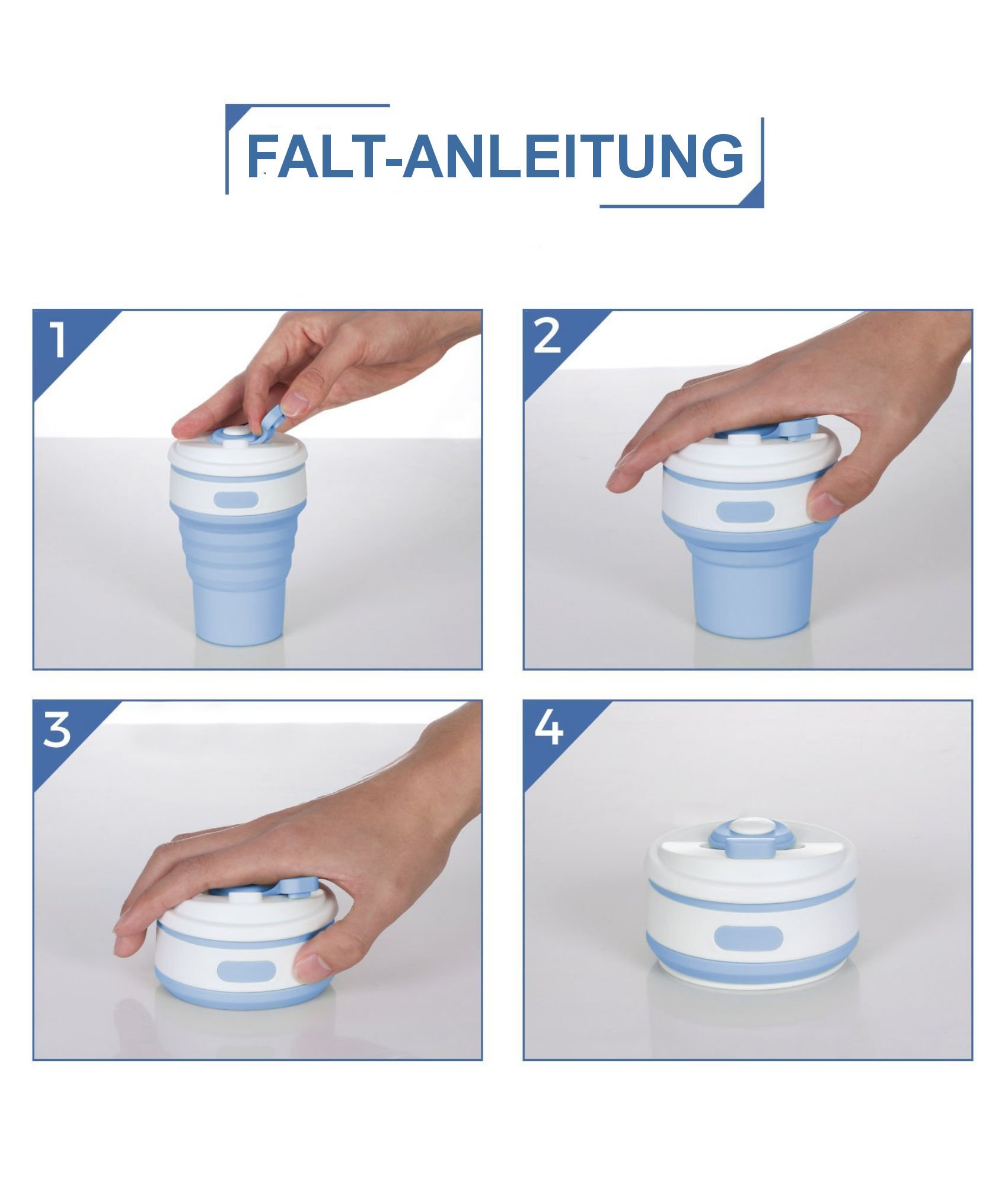 FALT-ANLEITUNG

1

2

3

4