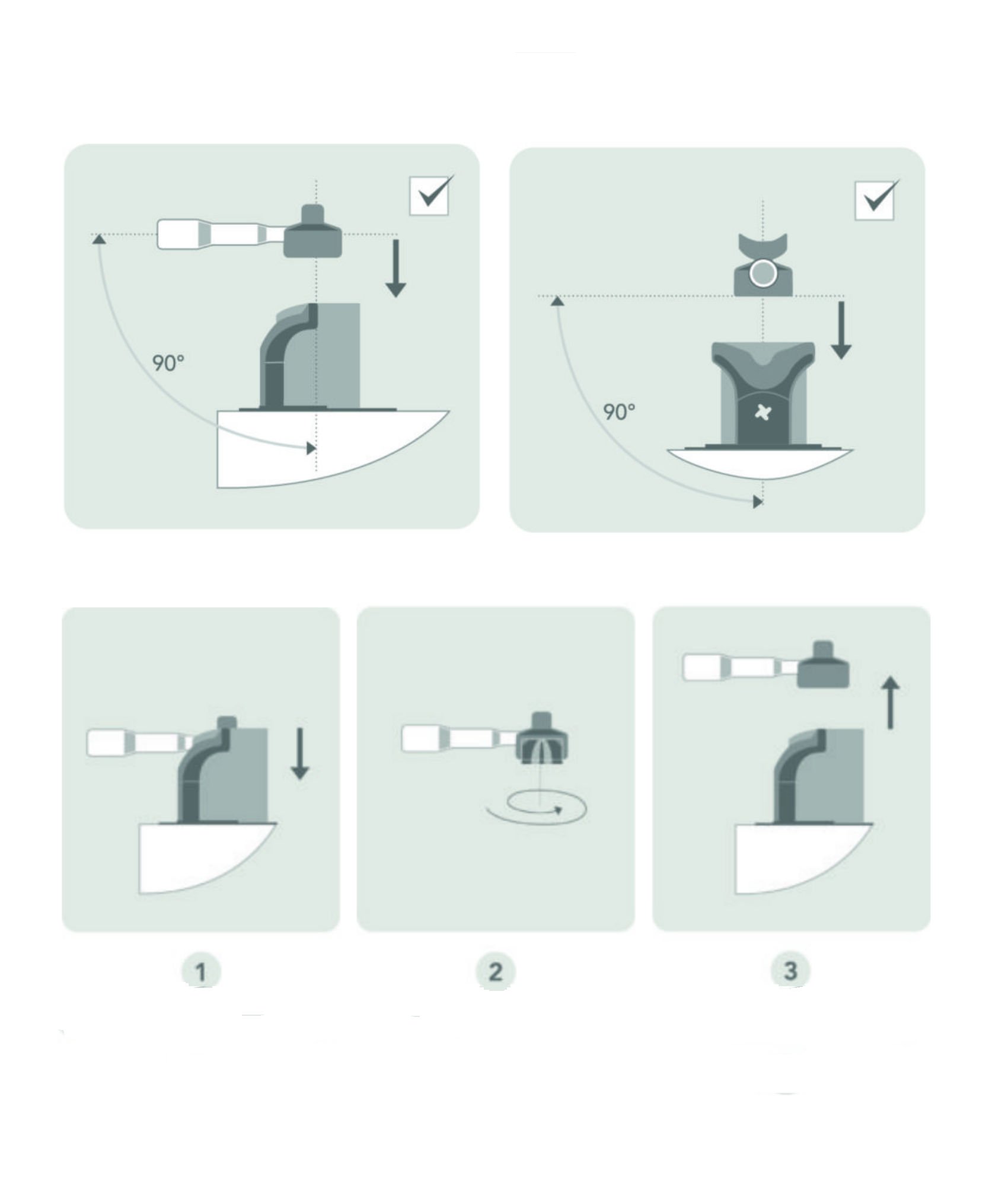 90°

90°

1

2

3